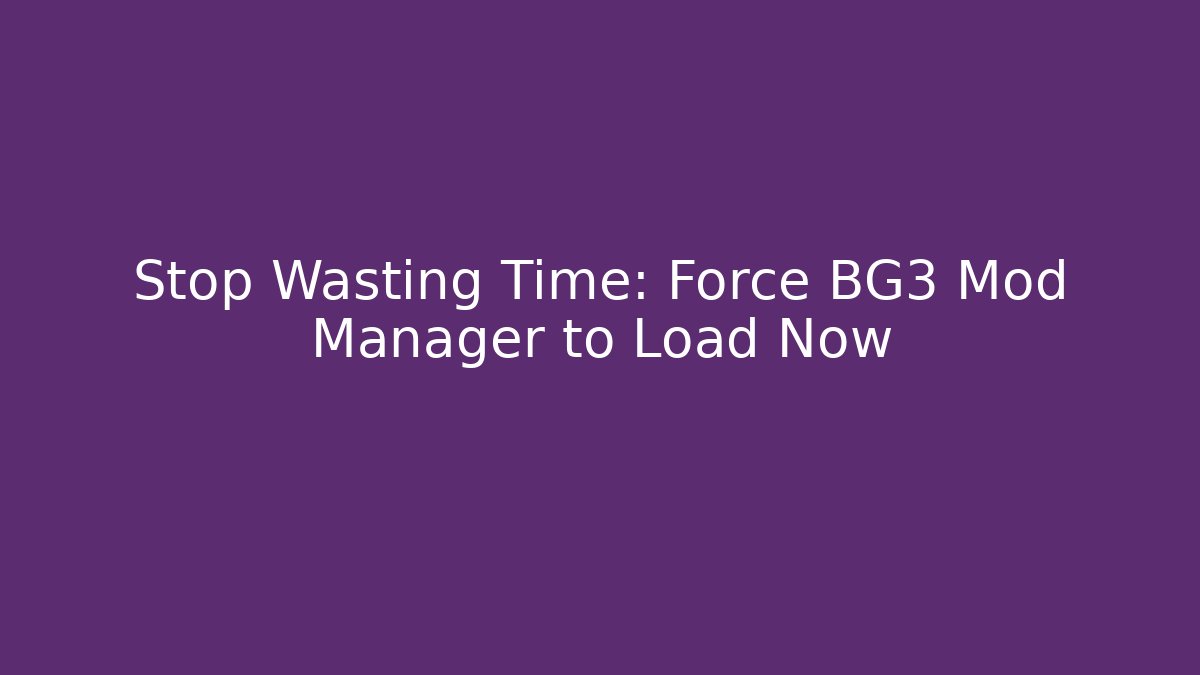 Stop Wasting Time: Force BG3 Mod Manager to Load Now