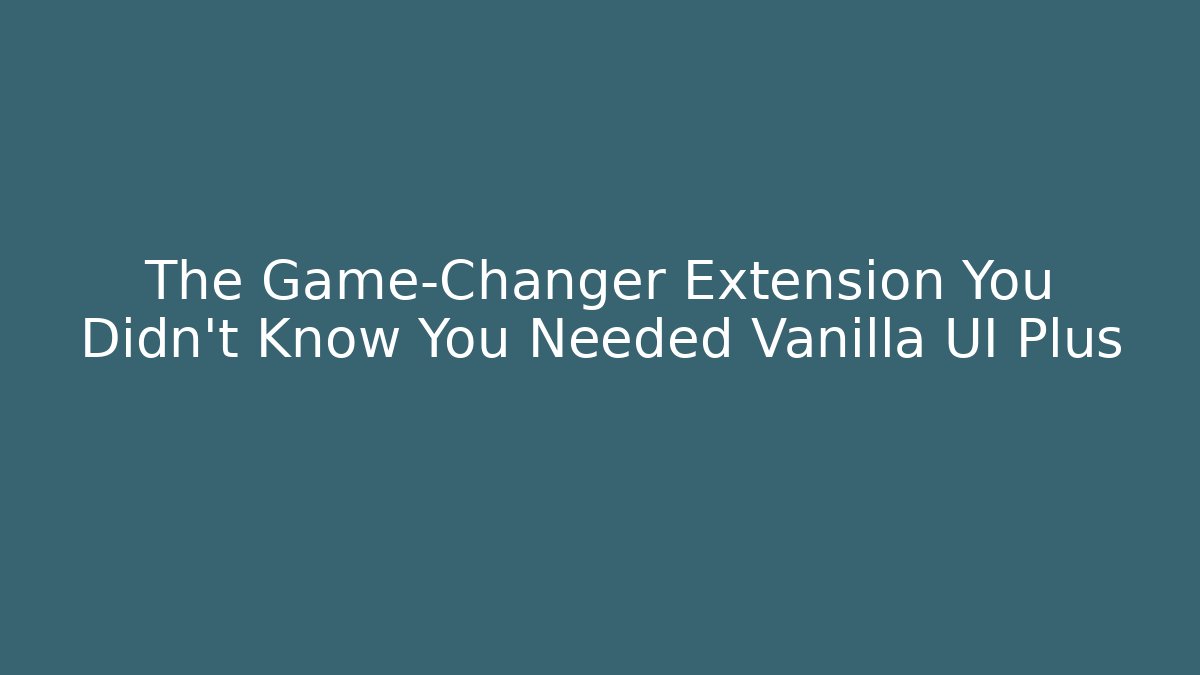 The Game-Changer Extension You Didn't Know You Needed Vanilla UI Plus