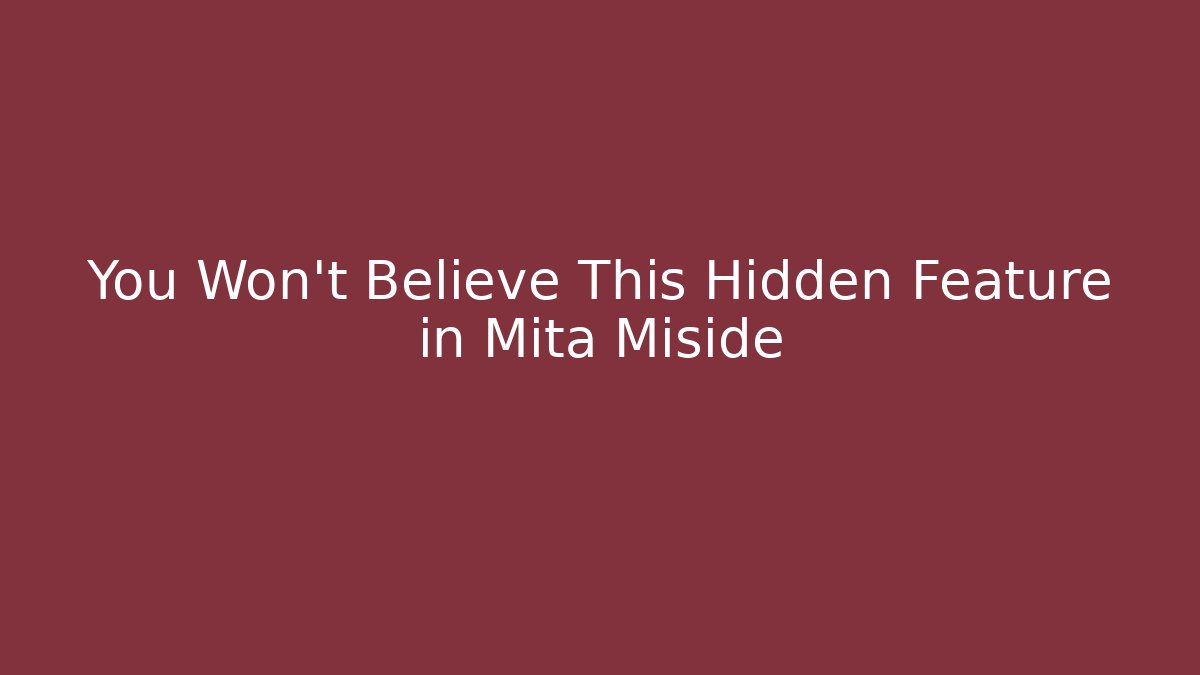 You Won't Believe This Hidden Feature in Mita Miside